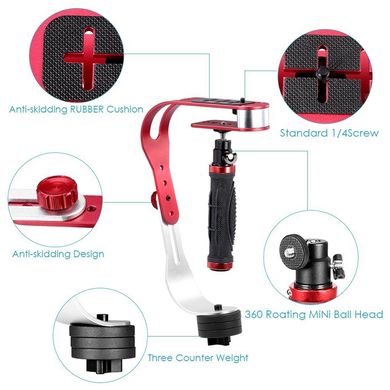 Anti-skidding RUBBER Cushion

Standard 1/4Screw

Anti-skidding Design

360 Roating MiNi Ball Head

Three Counter Weight